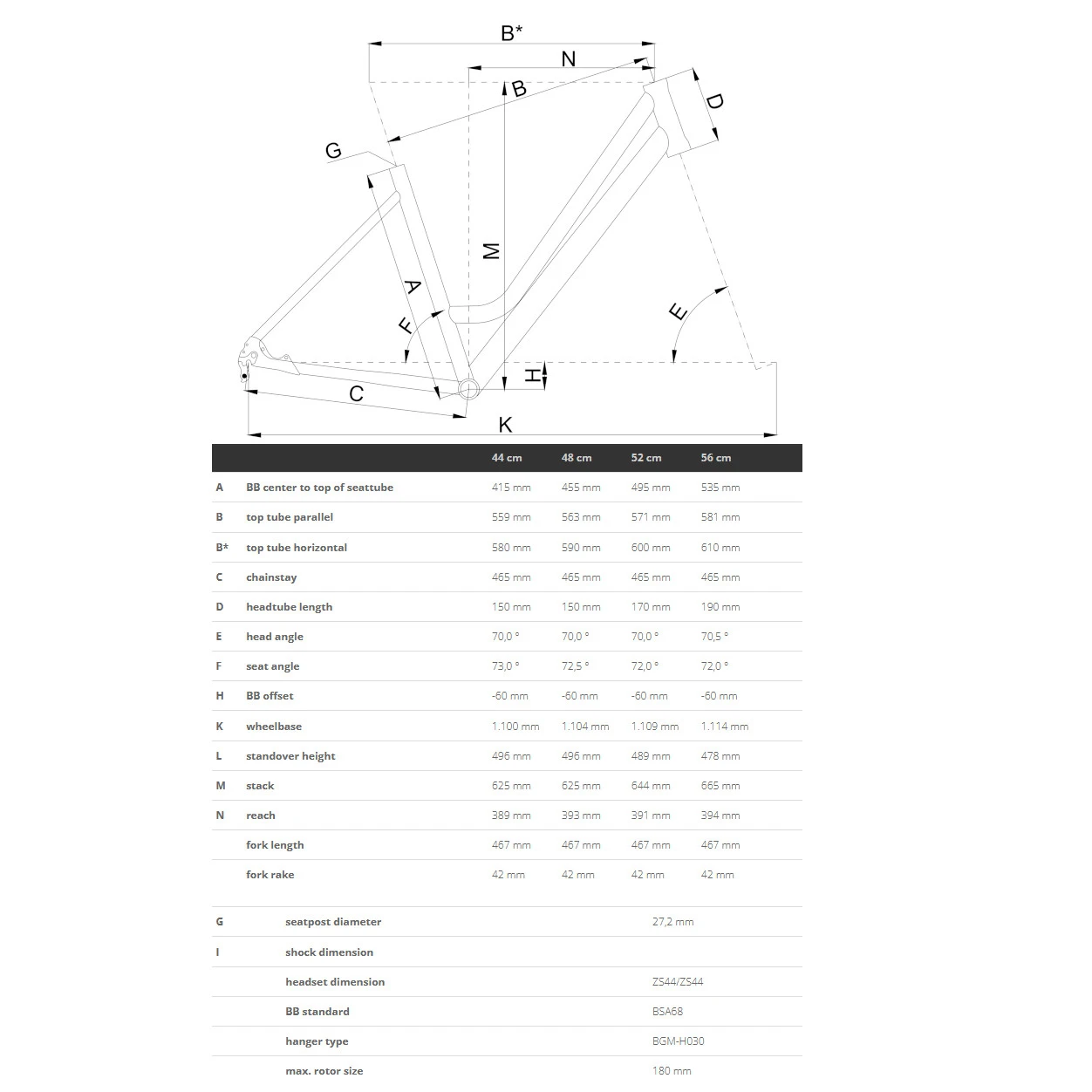 B*

N

B

D

G

M

A

F

E

H

C

K

| | | 44 cm | 48 cm | 52 cm | 56 cm |
|---|---|---|---|---|---|
| A | BB center to top of seattube | 415 mm | 455 mm | 495 mm | 535 mm |
| B | top tube parallel | 559 mm | 563 mm | 571 mm | 581 mm |
| B* | top tube horizontal | 580 mm | 590 mm | 600 mm | 610 mm |
| C | chainstay | 465 mm | 465 mm | 465 mm | 465 mm |
| D | headtube length | 150 mm | 150 mm | 170 mm | 190 mm |
| E | head angle | 70,0 ° | 70,0 ° | 70,0 ° | 70,5 ° |
| F | seat angle | 73,0 ° | 72,5 ° | 72,0 ° | 72,0 ° |
| H | BB offset | -60 mm | -60 mm | -60 mm | -60 mm |
| K | wheelbase | 1.100 mm | 1.104 mm | 1.109 mm | 1.114 mm |
| L | standover height | 496 mm | 496 mm | 489 mm | 478 mm |
| M | stack | 625 mm | 625 mm | 644 mm | 665 mm |
| N | reach | 389 mm | 393 mm | 391 mm | 394 mm |
| | fork length | 467 mm | 467 mm | 467 mm | 467 mm |
| | fork rake | 42 mm | 42 mm | 42 mm | 42 mm |

| | | |
|---|---|---|
| G | seatpost diameter | 27,2 mm |
| I | shock dimension | |
| | headset dimension | ZS44/ZS44 |
| | BB standard | BSA68 |
| | hanger type | BGM-H030 |
| | max. rotor size | 180 mm |